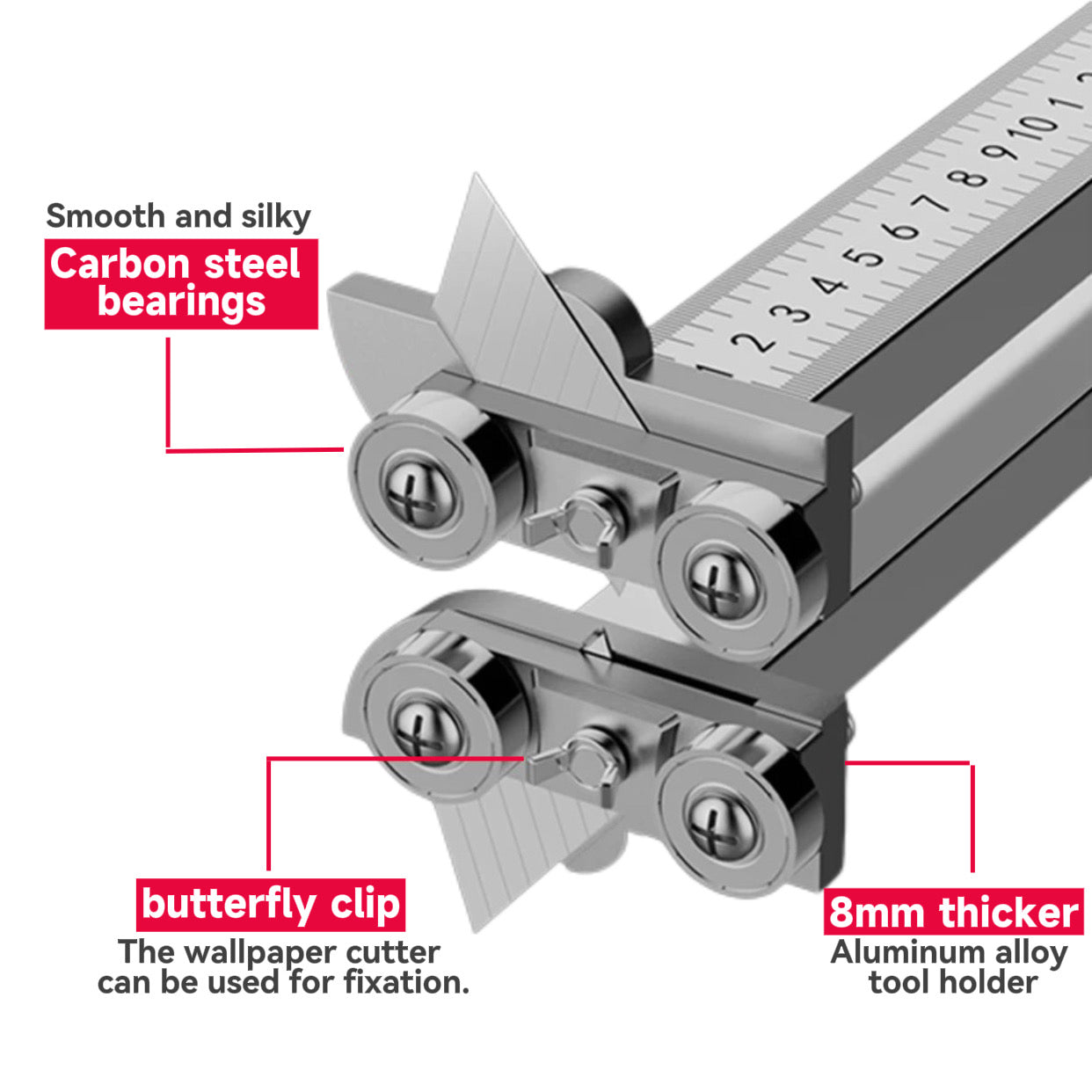 Smooth and silky
Carbon steel bearings

1 2 3 4 5 6 7 8 9 10 1

butterfly clip
The wallpaper cutter can be used for fixation.

8mm thicker
Aluminum alloy tool holder