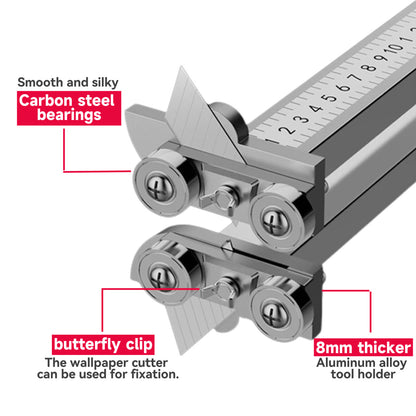 Smooth and silky
Carbon steel bearings

1 2 3 4 5 6 7 8 9 10 1

butterfly clip
The wallpaper cutter can be used for fixation.

8mm thicker
Aluminum alloy tool holder