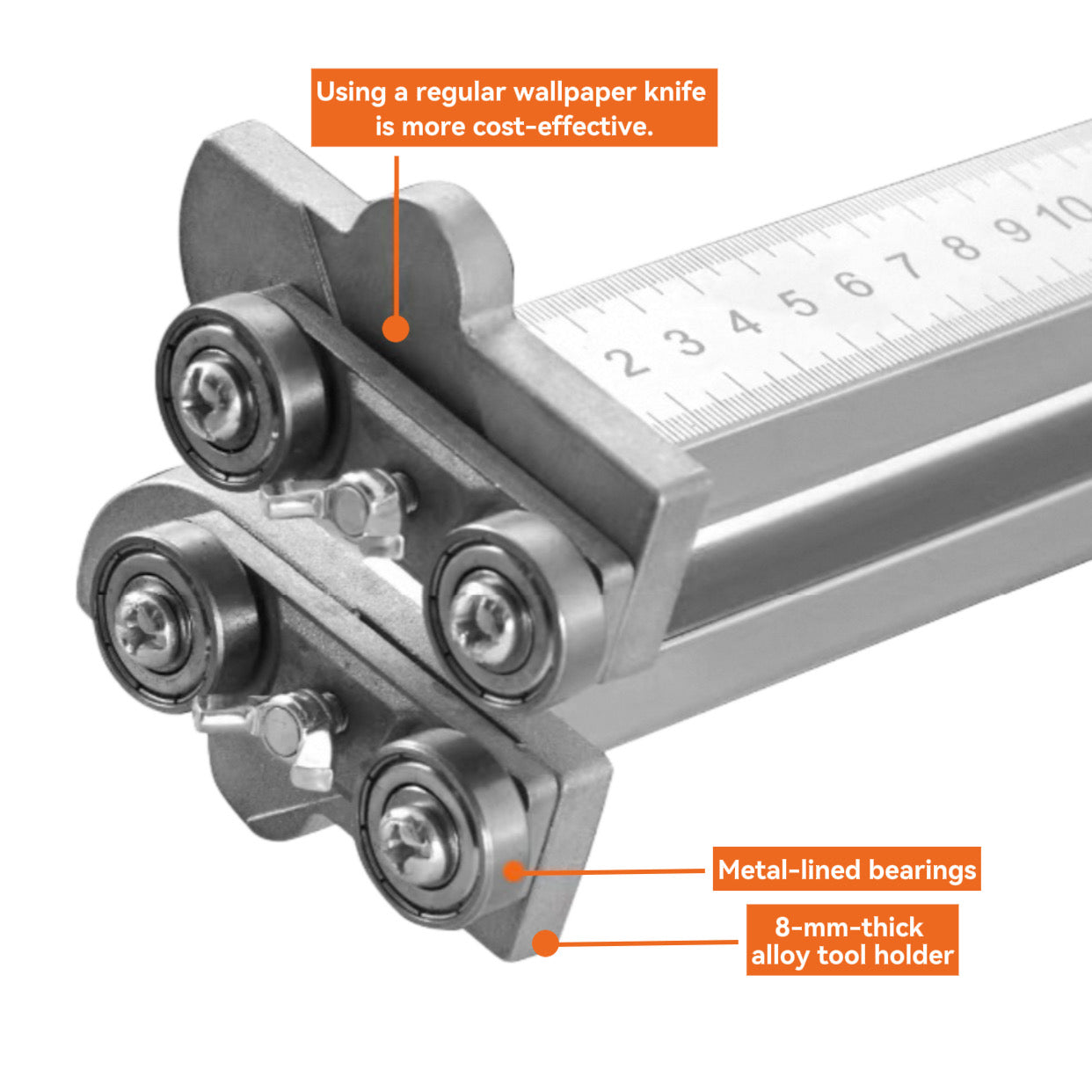 Using a regular wallpaper knife is more cost-effective.

2 3 4 5 6 7 8 9 10

Metal-lined bearings

8-mm-thick alloy tool holder