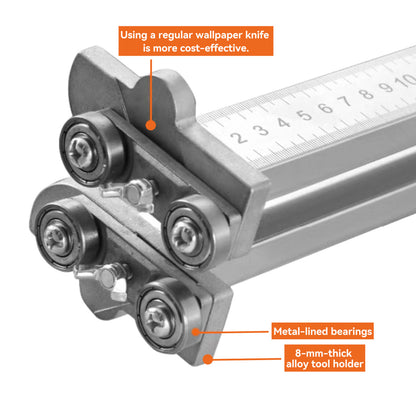 Using a regular wallpaper knife is more cost-effective.

2 3 4 5 6 7 8 9 10

Metal-lined bearings

8-mm-thick alloy tool holder